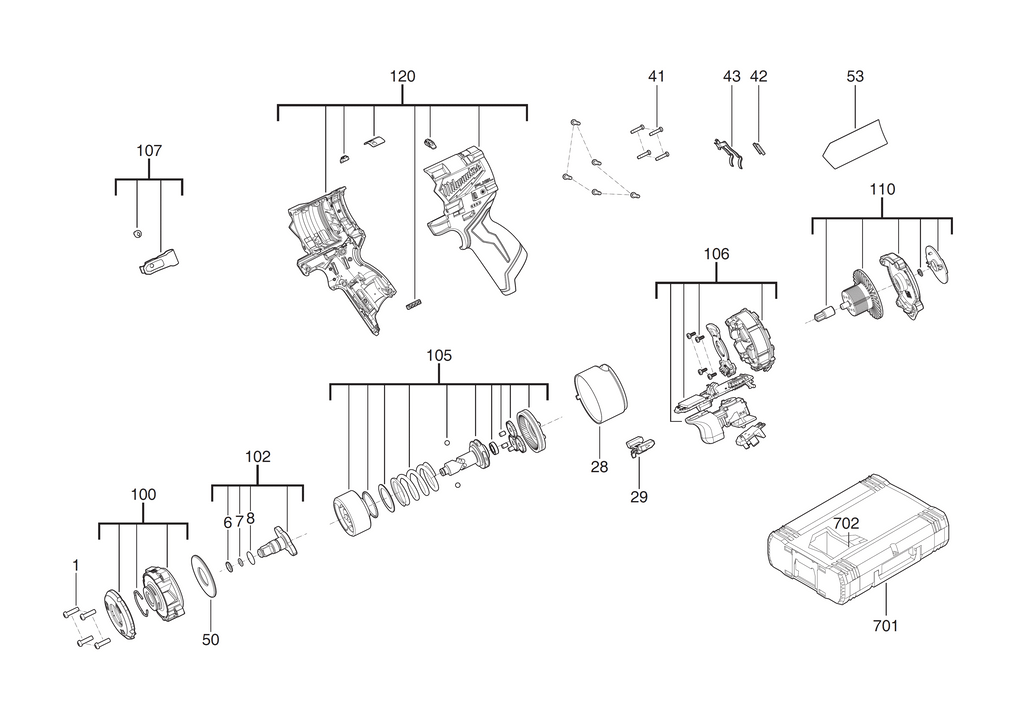 120
41
43
42
53
107
110
106
105
28
29
102
100
6
7
8
1
50
702
701